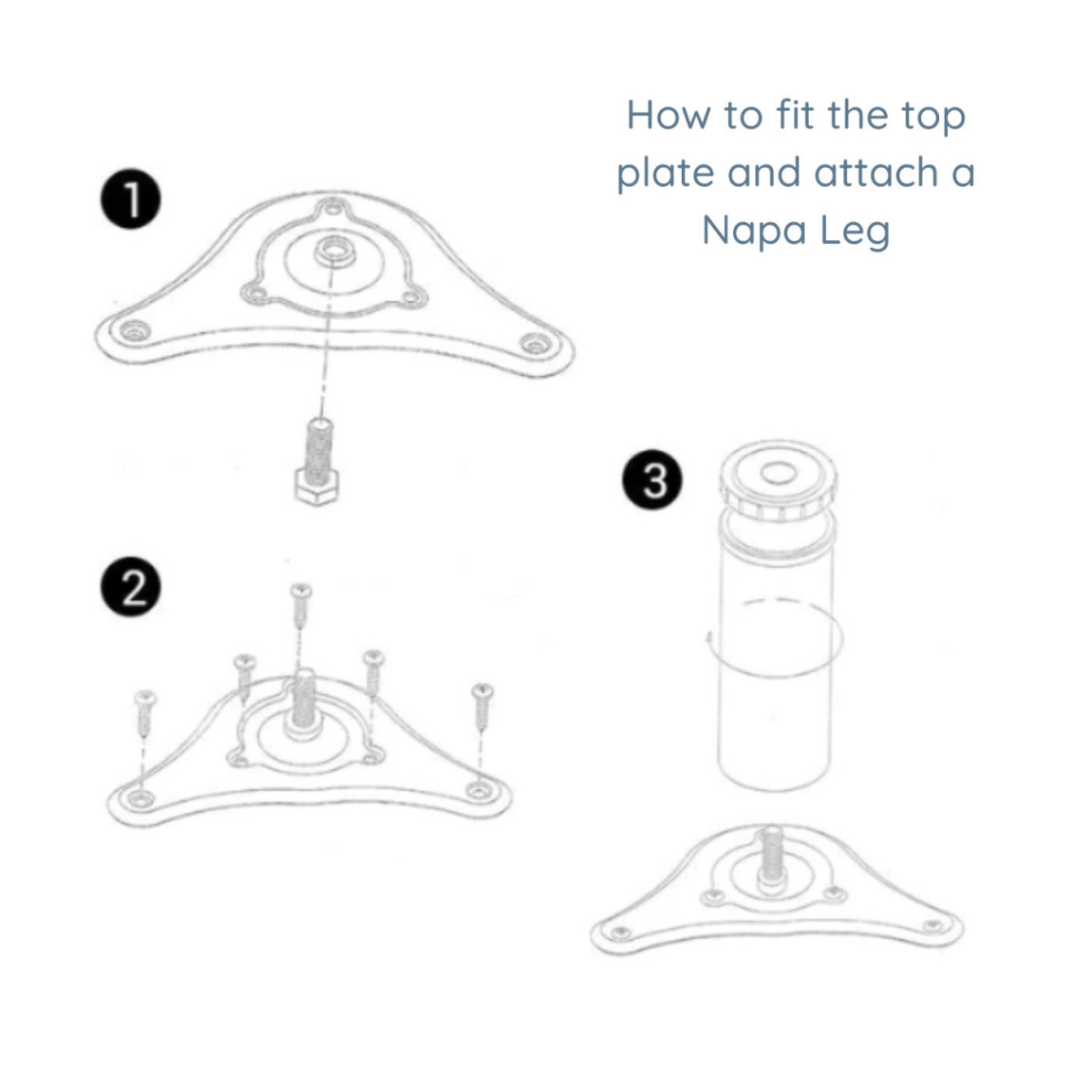 How to fit the top plate and attach a Napa Leg

1

2

3