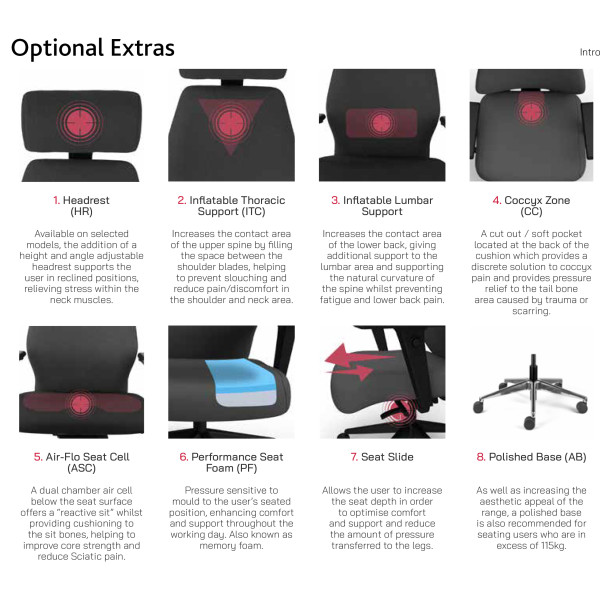 Optional Extras

Intro

1. Headrest (HR)

Available on selected models, the addition of a height and angle adjustable headrest supports the user in reclined positions, relieving stress within the neck muscles.

2. Inflatable Thoracic Support (ITC)

Increases the contact area of the upper spine by filling the space between the shoulder blades, helping to prevent slouching and reduce pain/discomfort in the shoulder and neck area.

3. Inflatable Lumbar Support

Increases the contact area of the lower back, giving additional support to the lumbar area and supporting the natural curvature of the spine whilst preventing fatigue and lower back pain.

4. Coccyx Zone (CC)

A cut out / soft pocket located at the back of the cushion which provides a discrete solution to coccyx pain and provides pressure relief to the tail bone area caused by trauma or scarring.

5. Air-Flo Seat Cell (ASC)

A dual chamber air cell below the seat surface offers a "reactive sit" whilst providing cushioning to the sit bones, helping to improve core strength and reduce Sciatic pain.

6. Performance Seat Foam (PF)

Pressure sensitive to mould to the user's seated position, enhancing comfort and support throughout the working day. Also known as memory foam.

7. Seat Slide

Allows the user to increase the seat depth in order to optimise comfort and support and reduce the amount of pressure transferred to the legs.

8. Polished Base (AB)

As well as increasing the aesthetic appeal of the range, a polished base is also recommended for seating users who are in excess of 115kg.