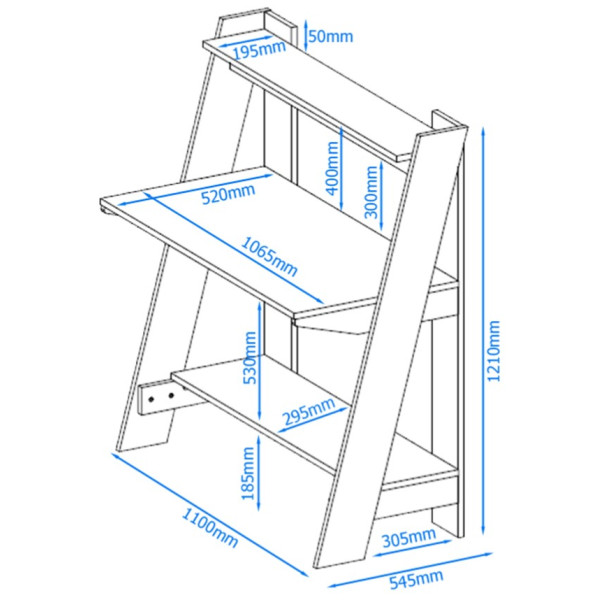 50mm
195mm
400mm
300mm
520mm
1065mm
1210mm
530mm
295mm
185mm
1100mm
305mm
545mm