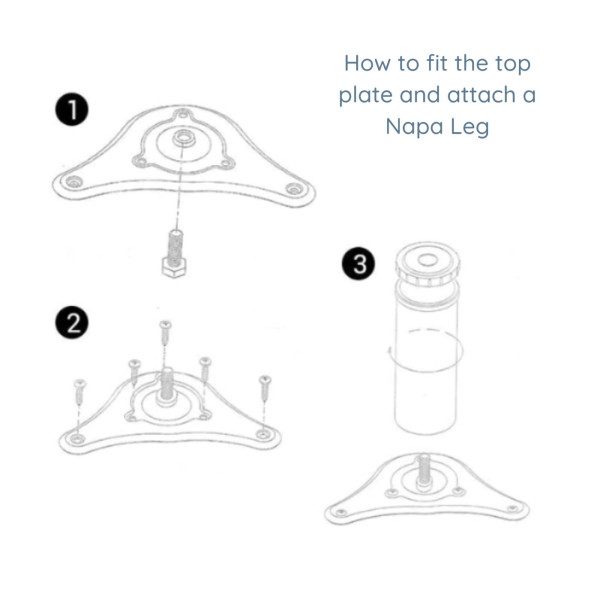 How to fit the top plate and attach a Napa Leg

1

2

3